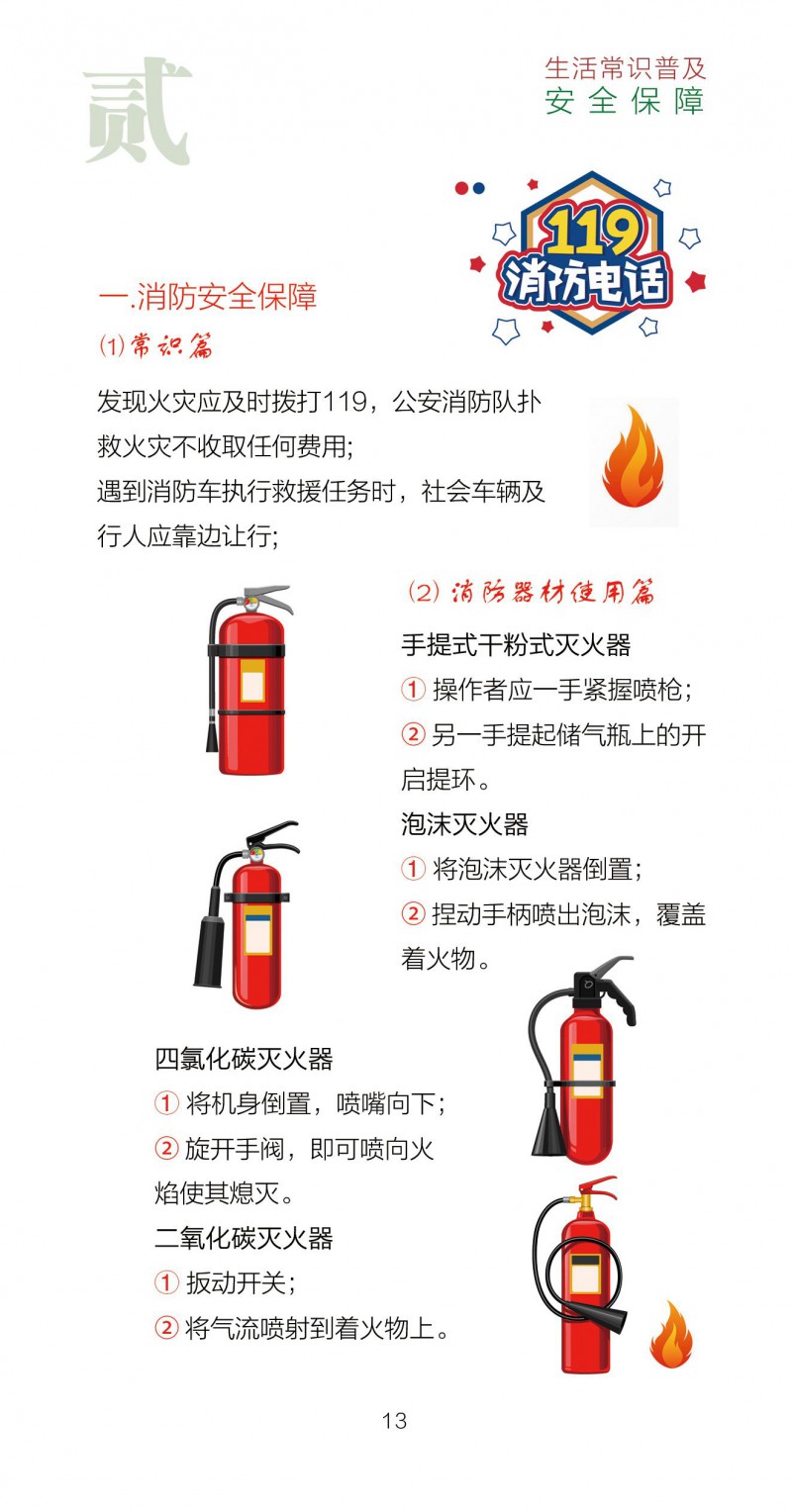 贰

生活常识普及
安全保障

119
消防电话

一.消防安全保障

⑴常识篇

发现火灾应及时拨打119，公安消防队扑救火灾不收取任何费用；
遇到消防车执行救援任务时，社会车辆及行人应靠边让行；

⑵ 消防器材使用篇

手提式干粉式灭火器
① 操作者应一手紧握喷枪；
② 另一手提起储气瓶上的开启提环。

泡沫灭火器
① 将泡沫灭火器倒置；
② 捏动手柄喷出泡沫，覆盖着火物。

四氯化碳灭火器
① 将机身倒置，喷嘴向下；
② 旋开手阀，即可喷向火焰使其熄灭。

二氧化碳灭火器
① 扳动开关；
② 将气流喷射到着火物上。

13